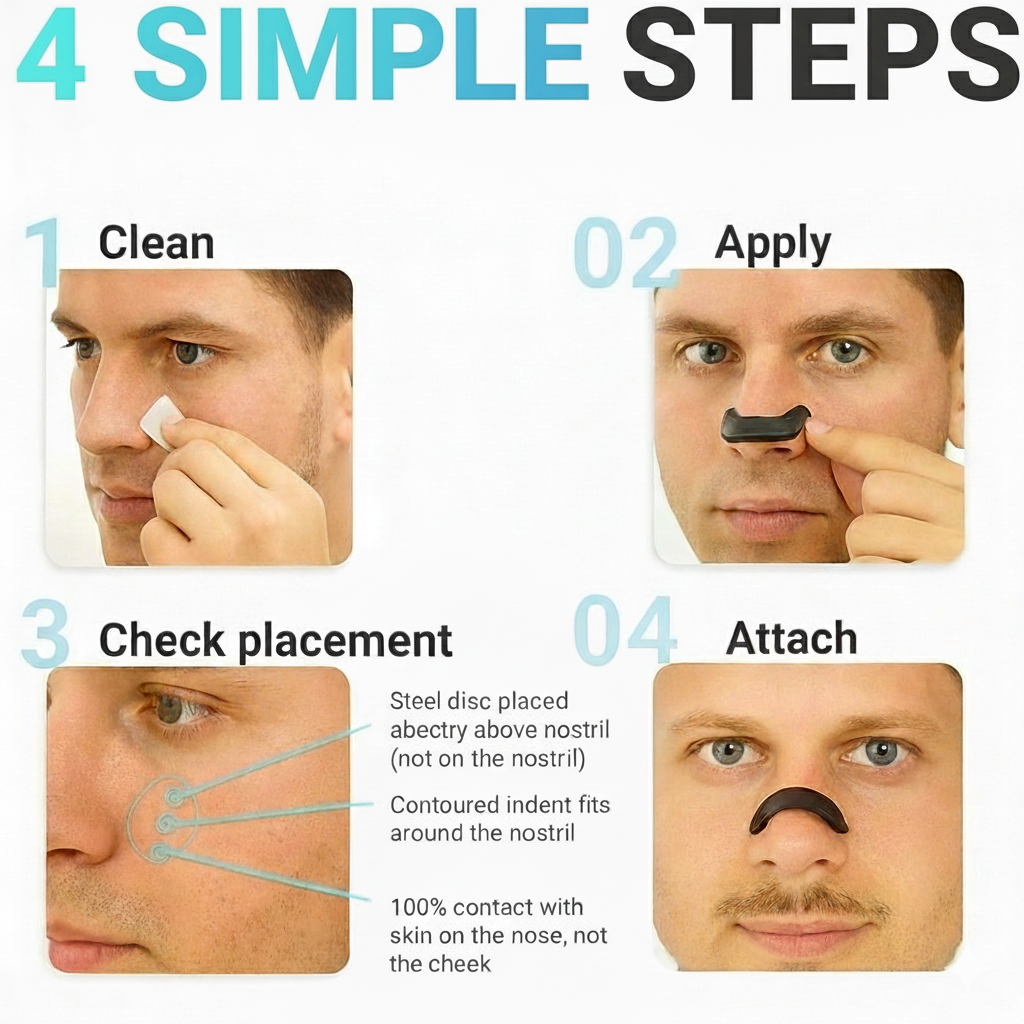 4 SIMPLE STEPS

1 Clean

02 Apply

3 Check placement

Steel disc placed abectry above nostril (not on the nostril)

Contoured indent fits around the nostril

100% contact with skin on the nose, not the cheek

04 Attach